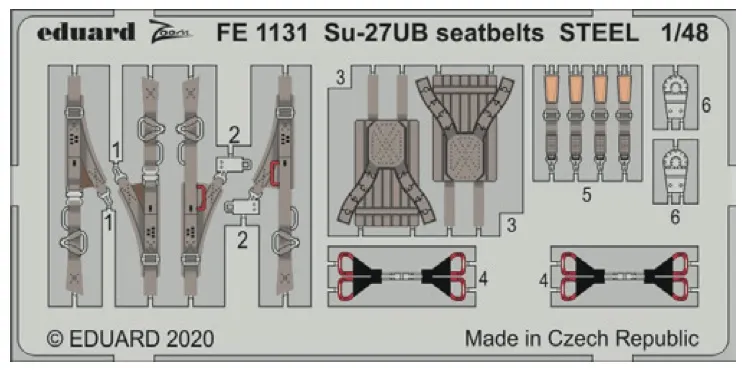 eduard Zoom FE 1131 Su-27UB seatbelts STEEL 1/48

1
1
2
2
3
3
5
6
6
4
4

© EDUARD 2020

Made in Czech Republic